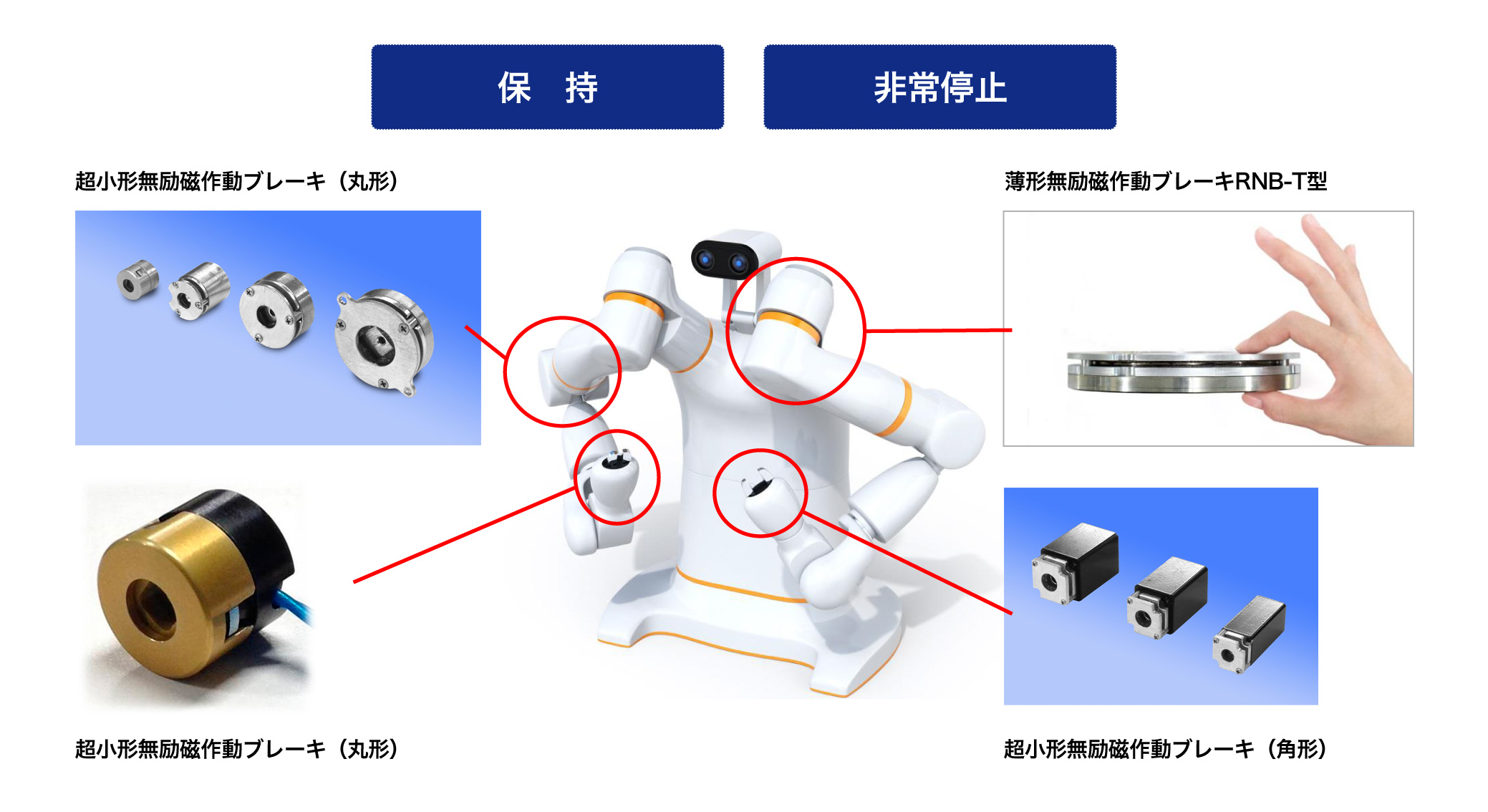 保　持

非常停止

超小形無励磁作動ブレーキ（丸形）

薄形無励磁作動ブレーキRNB-T型

超小形無励磁作動ブレーキ（丸形）

超小形無励磁作動ブレーキ（角形）